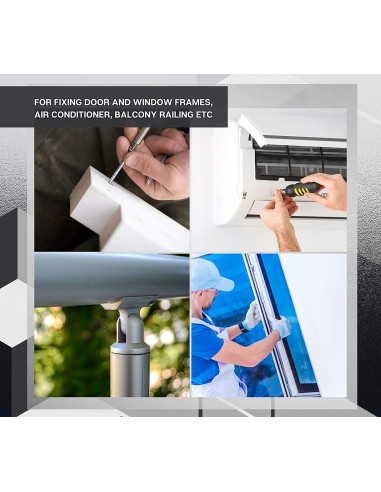 FOR FIXING DOOR AND WINDOW FRAMES, AIR CONDITIONER, BALCONY RAILING ETC