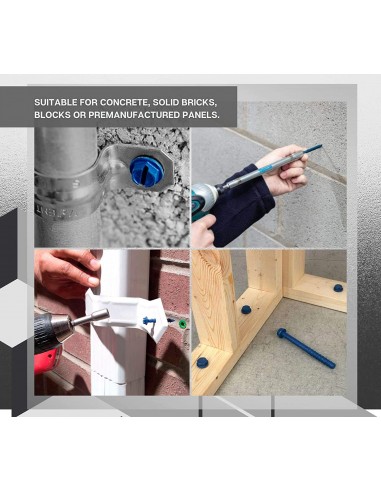 SUITABLE FOR CONCRETE, SOLID BRICKS, BLOCKS OR PREMANUFACTURED PANELS.